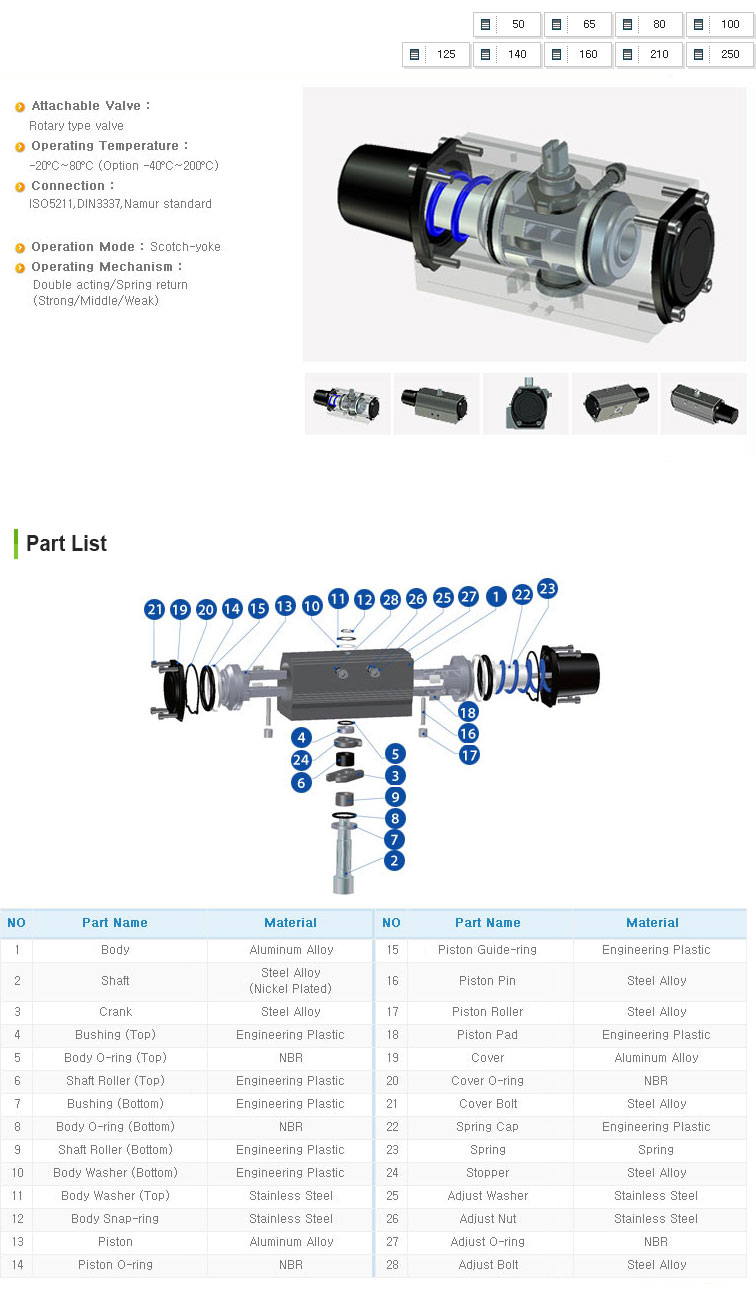 50 65 80 100
125 140 160 210 250

Attachable Valve :
Rotary type valve
Operating Temperature :
-20°C~80°C (Option -40°C~200°C)
Connection :
ISO5211,DIN3337,Namur standard

Operation Mode : Scotch-yoke
Operating Mechanism :
Double acting/Spring return (Strong/Middle/Weak)

Part List

21 19 20 14 15 13 10 11 12 28 26 25 27 1 22 23
18 16 17 4 24 6 5 3 9 8 7 2

| NO | Part Name | Material | NO | Part Name | Material |
|---|---|---|---|---|---|
| 1 | Body | Aluminum Alloy | 15 | Piston Guide-ring | Engineering Plastic |
| 2 | Shaft | Steel Alloy (Nickel Plated) | 16 | Piston Pin | Steel Alloy |
| 3 | Crank | Steel Alloy | 17 | Piston Roller | Steel Alloy |
| 4 | Bushing (Top) | Engineering Plastic | 18 | Piston Pad | Engineering Plastic |
| 5 | Body O-ring (Top) | NBR | 19 | Cover | Aluminum Alloy |
| 6 | Shaft Roller (Top) | Engineering Plastic | 20 | Cover O-ring | NBR |
| 7 | Bushing (Bottom) | Engineering Plastic | 21 | Cover Bolt | Steel Alloy |
| 8 | Body O-ring (Bottom) | NBR | 22 | Spring Cap | Engineering Plastic |
| 9 | Shaft Roller (Bottom) | Engineering Plastic | 23 | Spring | Spring |
| 10 | Body Washer (Bottom) | Engineering Plastic | 24 | Stopper | Steel Alloy |
| 11 | Body Washer (Top) | Stainless Steel | 25 | Adjust Washer | Stainless Steel |
| 12 | Body Snap-ring | Stainless Steel | 26 | Adjust Nut | Stainless Steel |
| 13 | Piston | Aluminum Alloy | 27 | Adjust O-ring | NBR |
| 14 | Piston O-ring | NBR | 28 | Adjust Bolt | Steel Alloy |